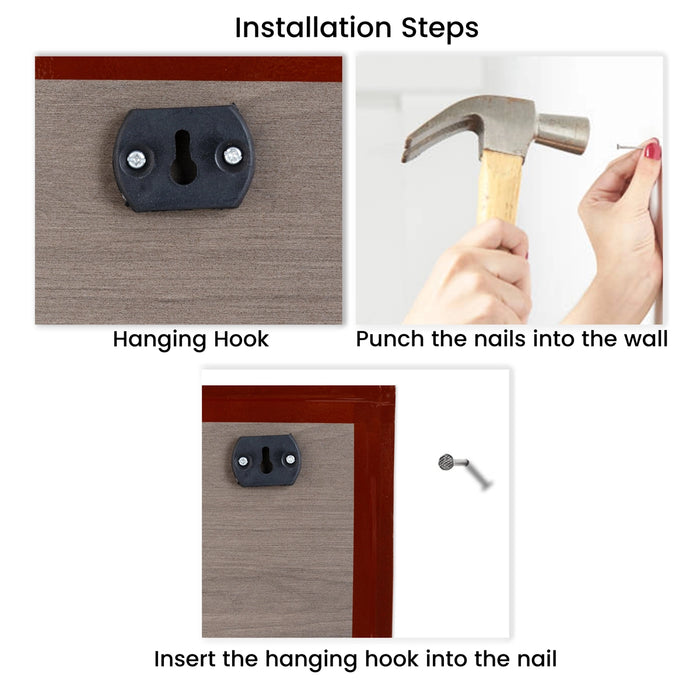 Installation Steps

Hanging Hook

Punch the nails into the wall

Insert the hanging hook into the nail